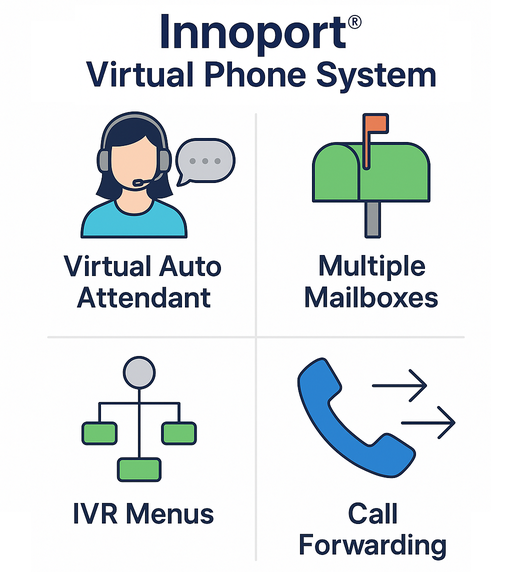 Innoport®
Virtual Phone System

Virtual Auto Attendant

Multiple Mailboxes

IVR Menus

Call Forwarding